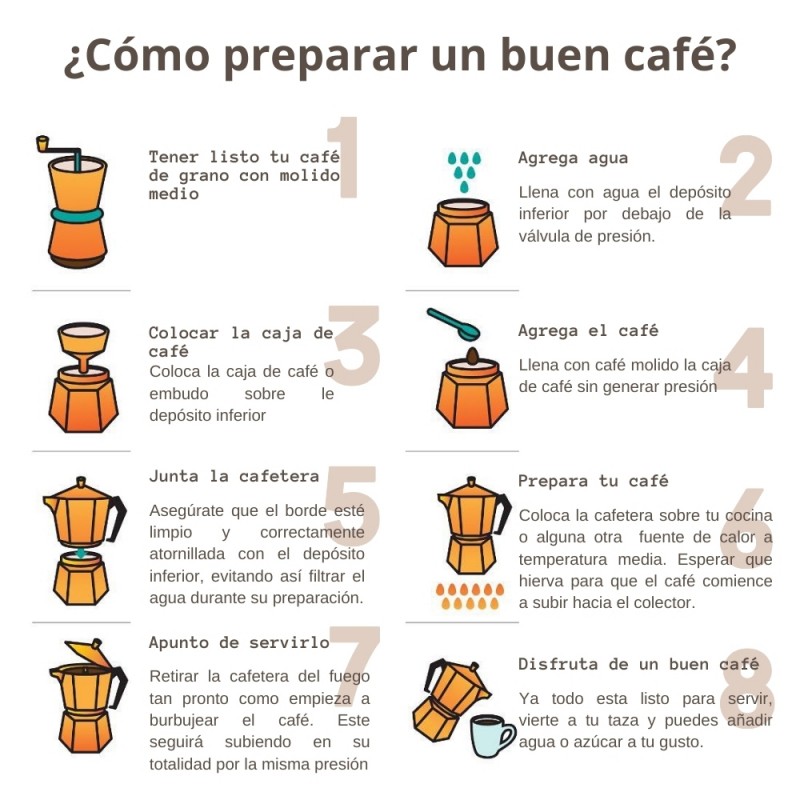 ¿Cómo preparar un buen café?

1
Tener listo tu café de grano con molido medio

2
Agrega agua
Llena con agua el depósito inferior por debajo de la válvula de presión.

3
Colocar la caja de café
Coloca la caja de café o embudo sobre le depósito inferior

4
Agrega el café
Llena con café molido la caja de café sin generar presión

5
Junta la cafetera
Asegúrate que el borde esté limpio y correctamente atornillada con el depósito inferior, evitando así filtrar el agua durante su preparación.

6
Prepara tu café
Coloca la cafetera sobre tu cocina o alguna otra fuente de calor a temperatura media. Esperar que hierva para que el café comience a subir hacia el colector.

7
Apunto de servirlo
Retirar la cafetera del fuego tan pronto como empieza a burbujear el café. Este seguirá subiendo en su totalidad por la misma presión

8
Disfruta de un buen café
Ya todo esta listo para servir, vierte a tu taza y puedes añadir agua o azúcar a tu gusto.